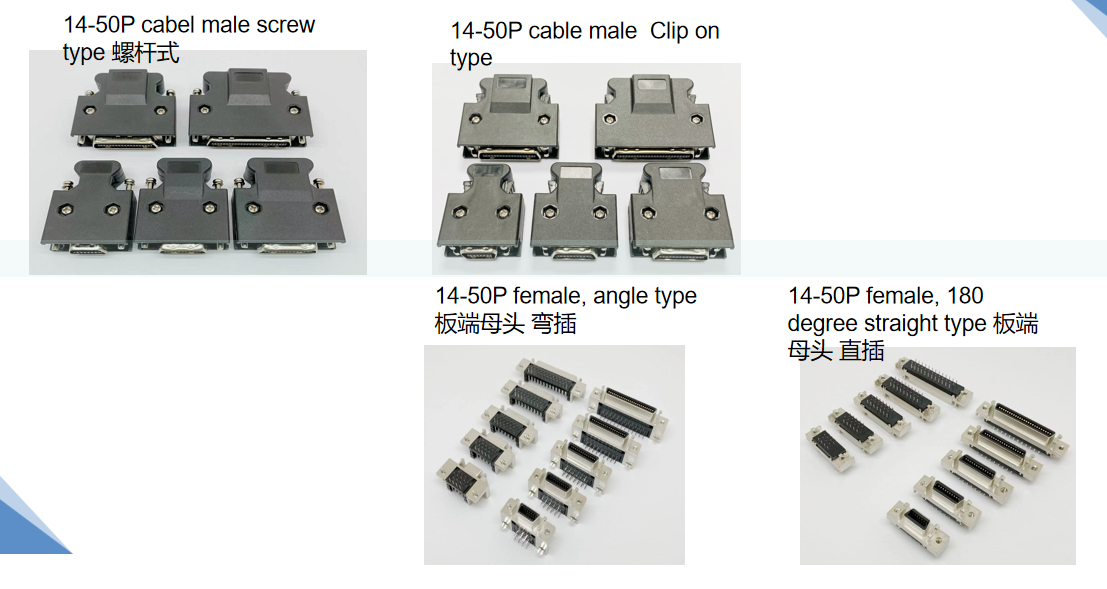 14-50P cabel male screw type 螺杆式

14-50P cable male Clip on type

14-50P female, angle type 板端母头 弯插

14-50P female, 180 degree straight type 板端母头 直插